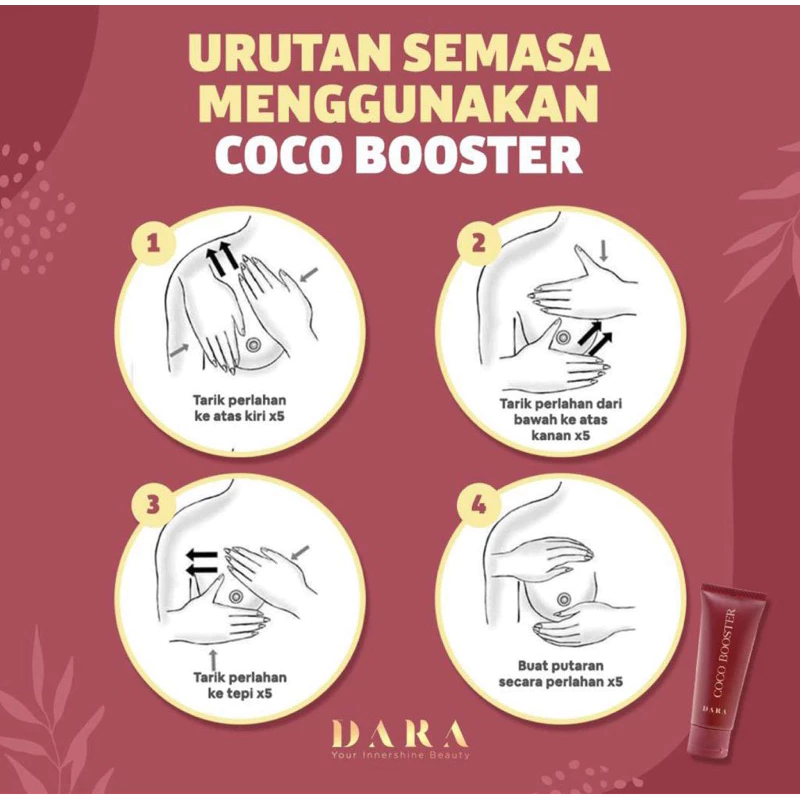 URUTAN SEMASA MENGGUNAKAN COCO BOOSTER

1
Tarik perlahan ke atas kiri x5

2
Tarik perlahan dari bawah ke atas kanan x5

3
Tarik perlahan ke tepi x5

4
Buat putaran secara perlahan x5

DARA
Your Innershine Beauty

COCO BOOSTER
DARA